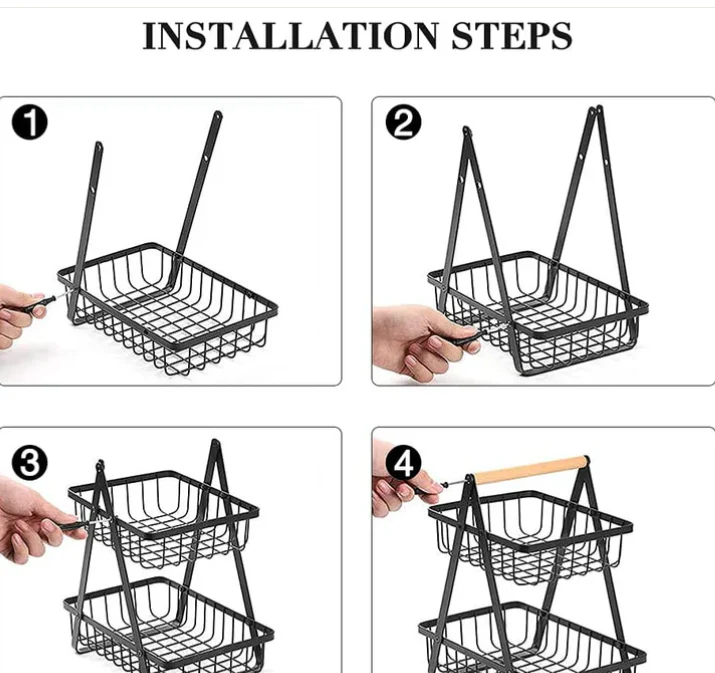 INSTALLATION STEPS

1

2

3

4