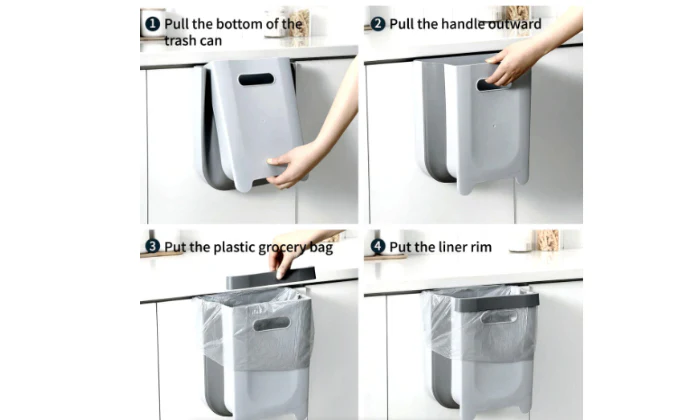 1 Pull the bottom of the trash can

2 Pull the handle outward

3 Put the plastic grocery bag

4 Put the liner rim