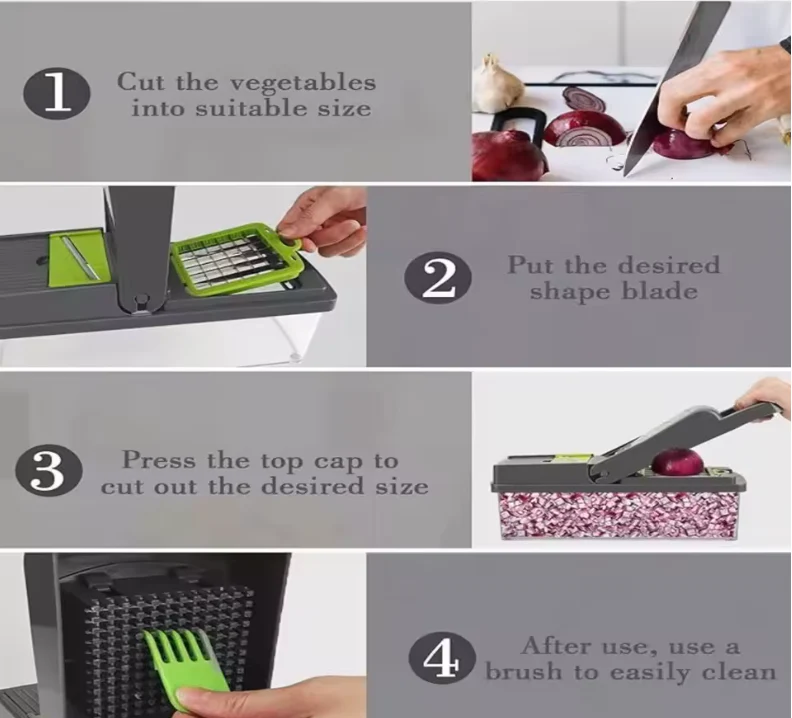 1 Cut the vegetables into suitable size

2 Put the desired shape blade

3 Press the top cap to cut out the desired size

4 After use, use a brush to easily clean